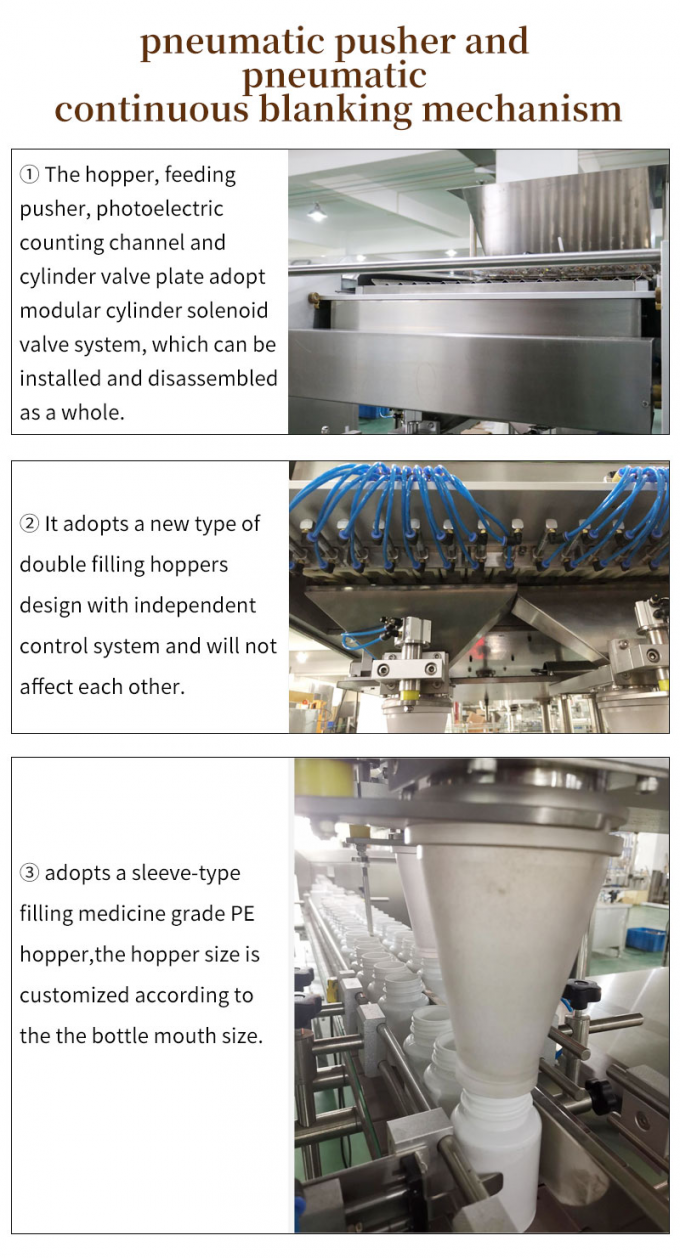 pneumatic pusher and pneumatic continuous blanking mechanism

① The hopper, feeding pusher, photoelectric counting channel and cylinder valve plate adopt modular cylinder solenoid valve system, which can be installed and disassembled as a whole.

② It adopts a new type of double filling hoppers design with independent control system and will not affect each other.

③ adopts a sleeve-type filling medicine grade PE hopper,the hopper size is customized according to the the bottle mouth size.